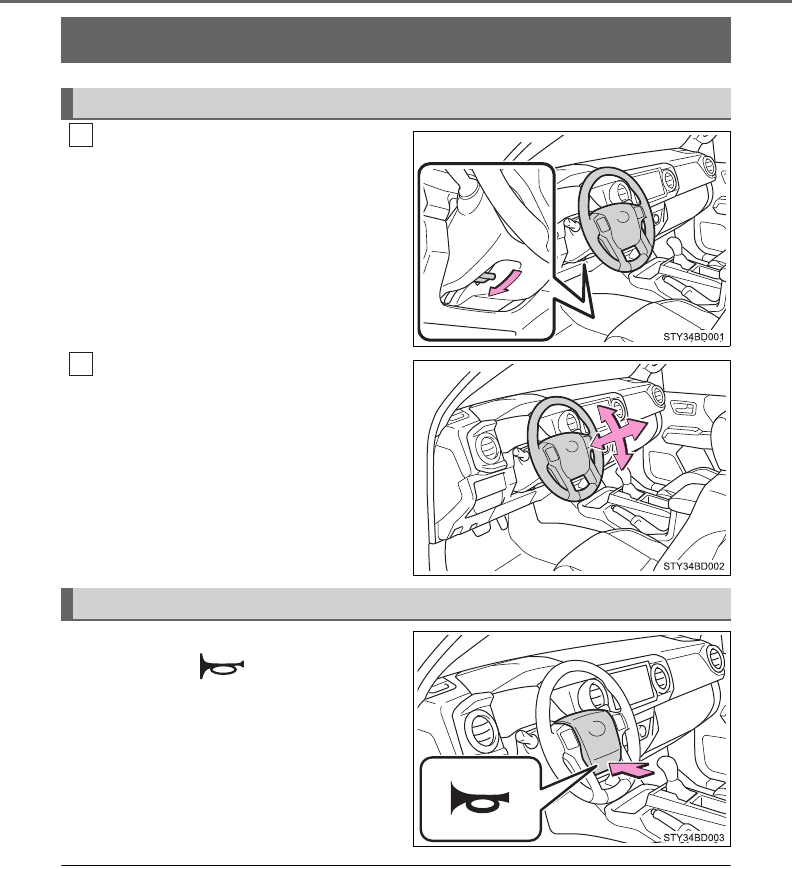 STY34BD001

STY34BD002

STY34BD003