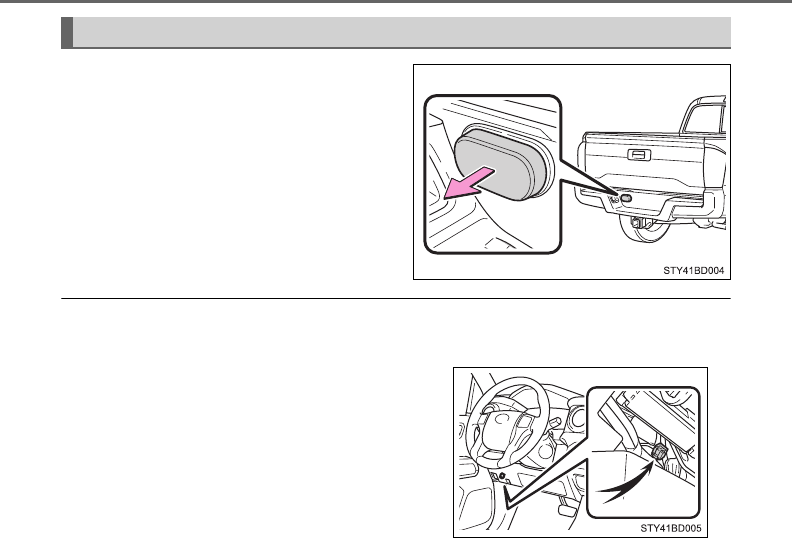 STY41BD004

STY41BD005