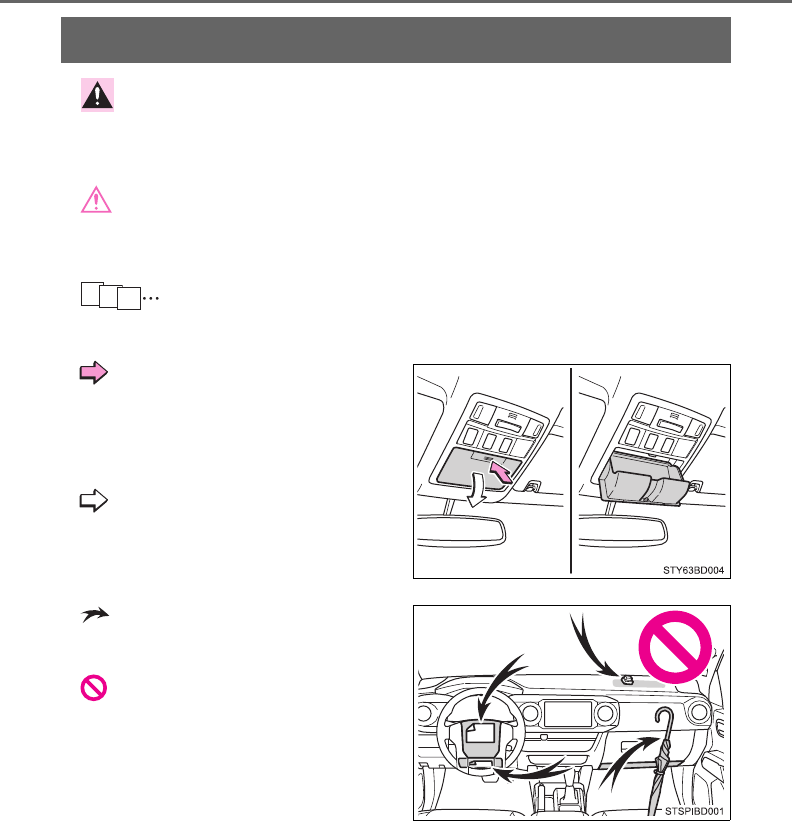 STY63BD004

STSPIBD001