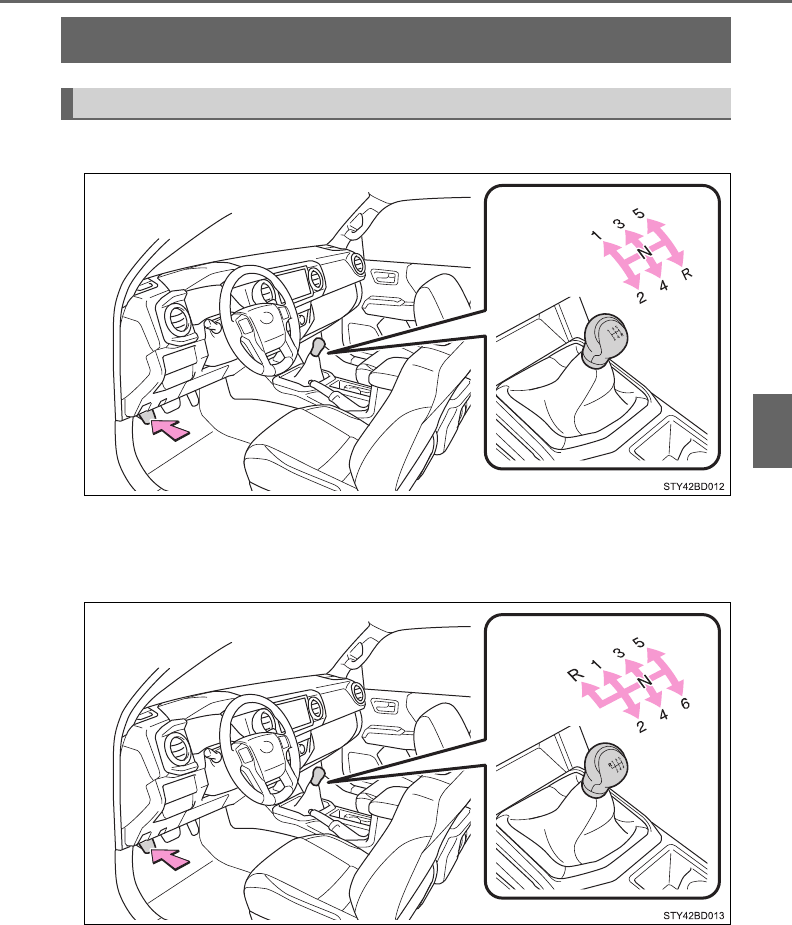 1
3
5
N
2
4
R

STY42BD012

R
1
3
5
N
2
4
6

STY42BD013