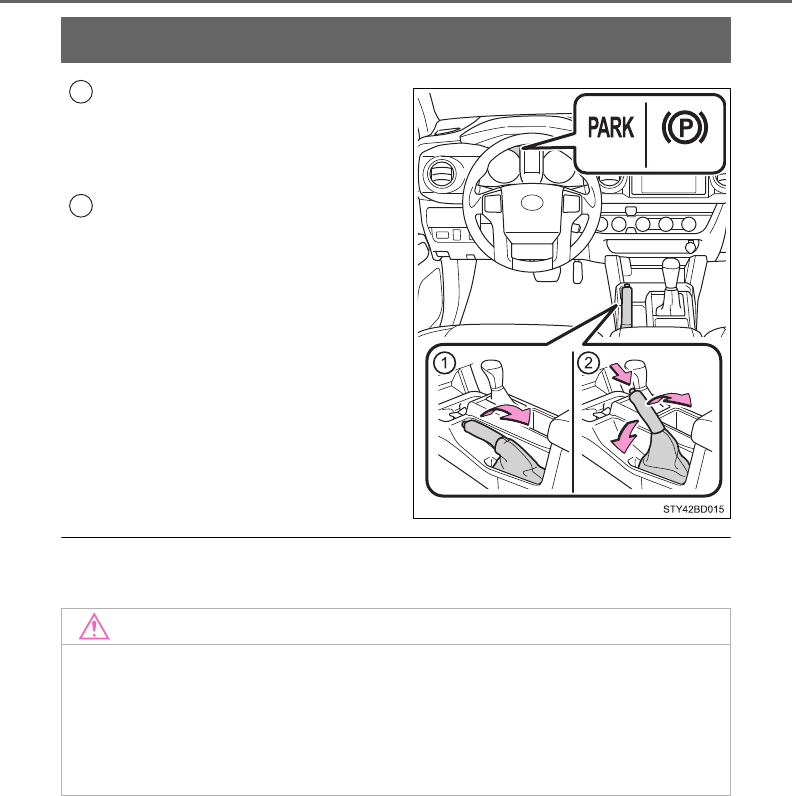 PARK

(P)

1

2

STY42BD015