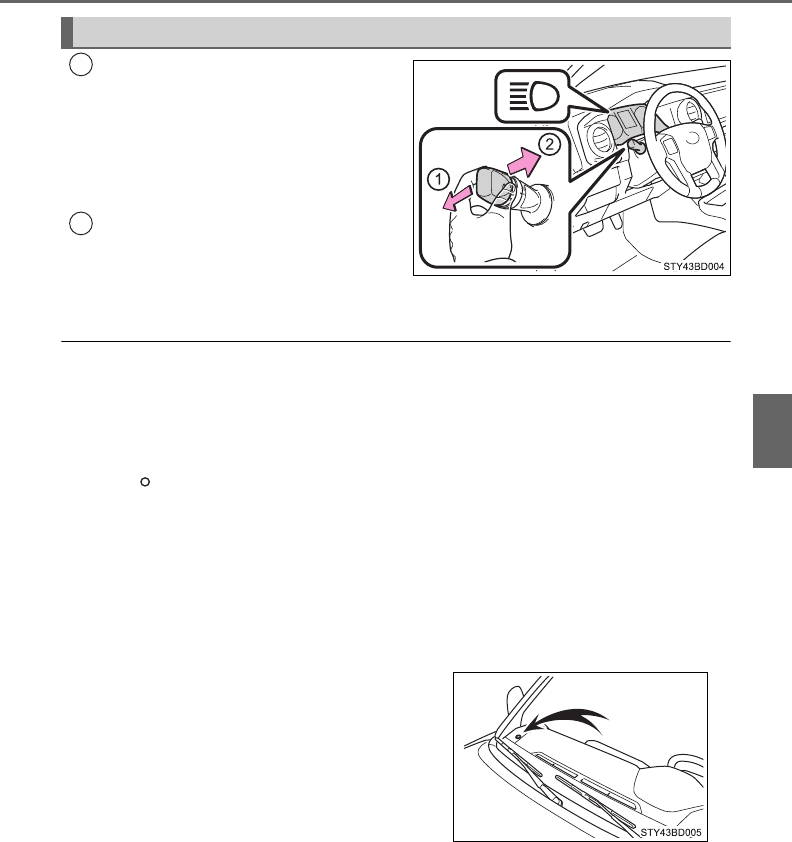 1

2

STY43BD004

STY43BD005