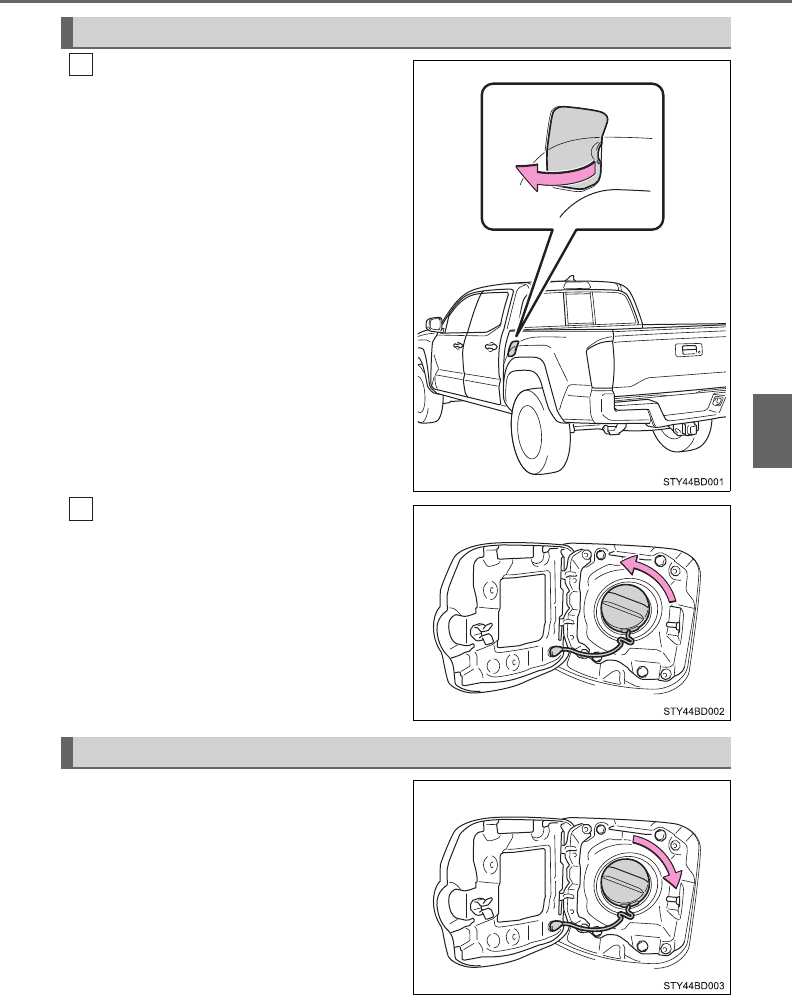 STY44BD001

STY44BD002

STY44BD003