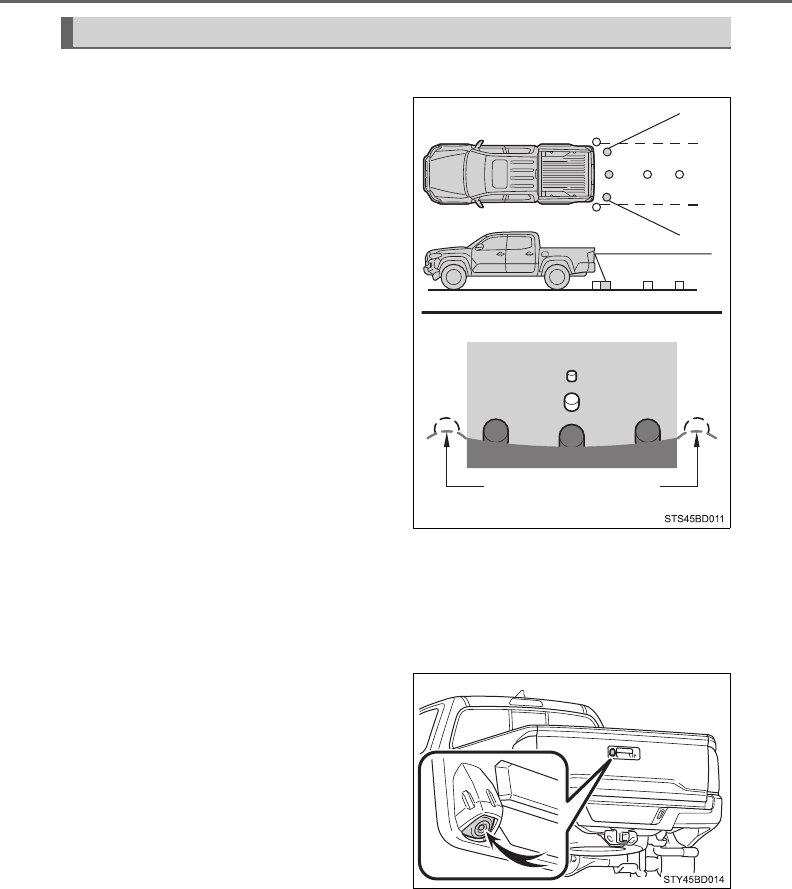 STS45BD011

STY45BD014