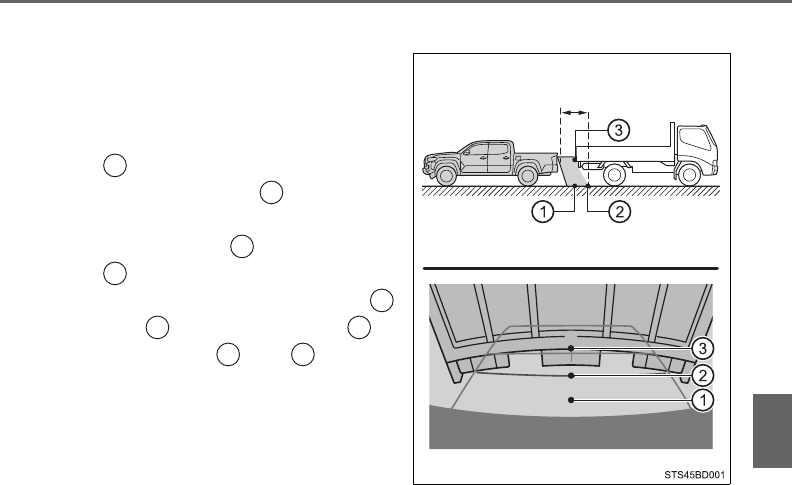 3
1
2
3
2
1
STS45BD001