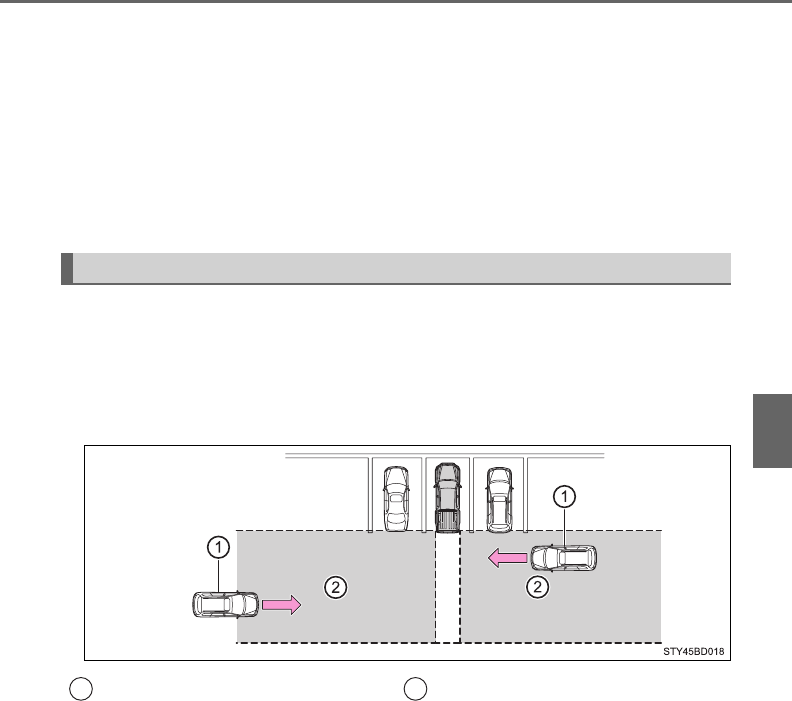 ①
②
①
②
STY45BD018