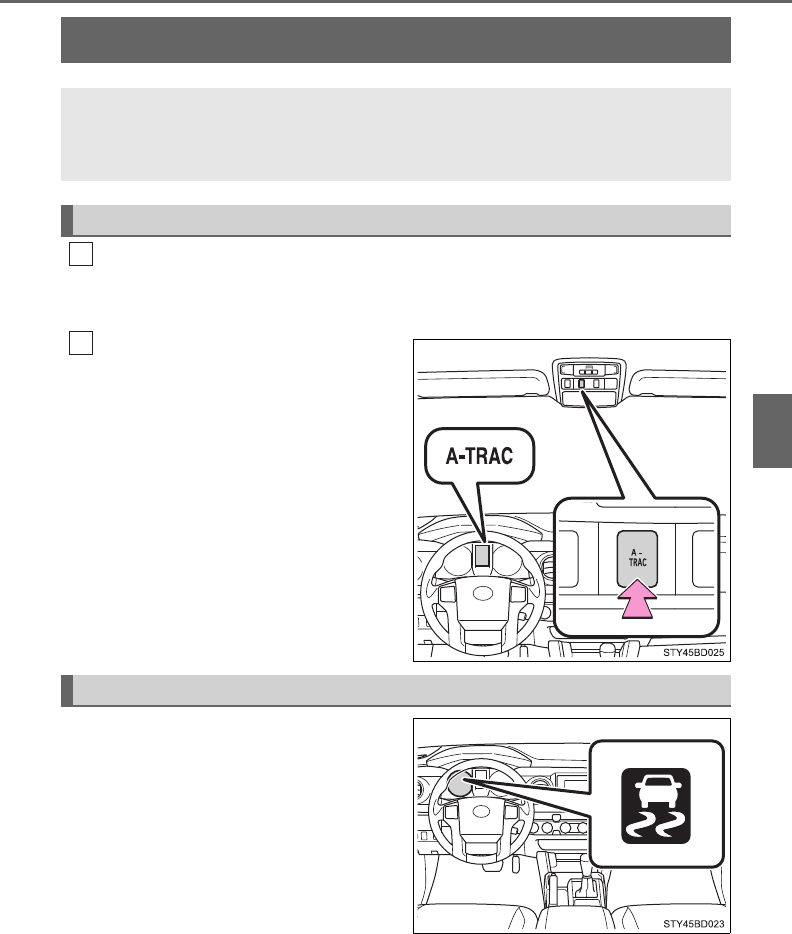 A-TRAC

A -
TRAC

STY45BD025

STY45BD023