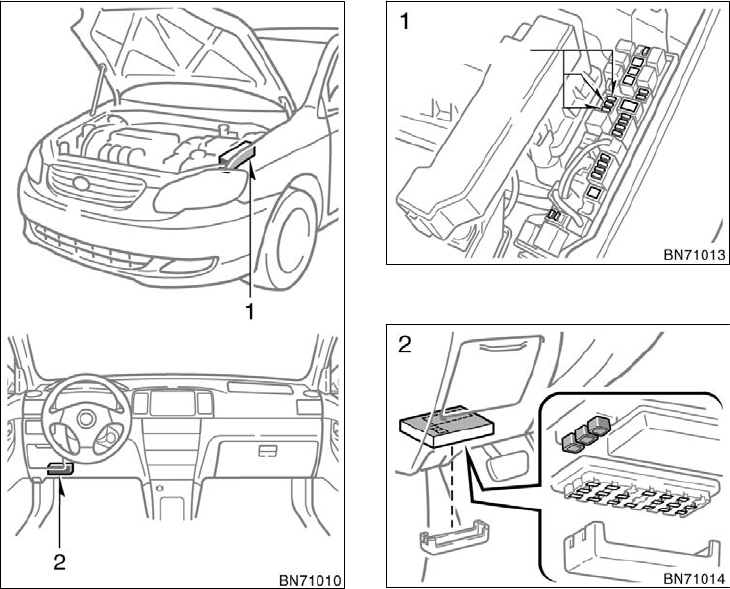 1

2

BN71010

1

BN71013

2

BN71014