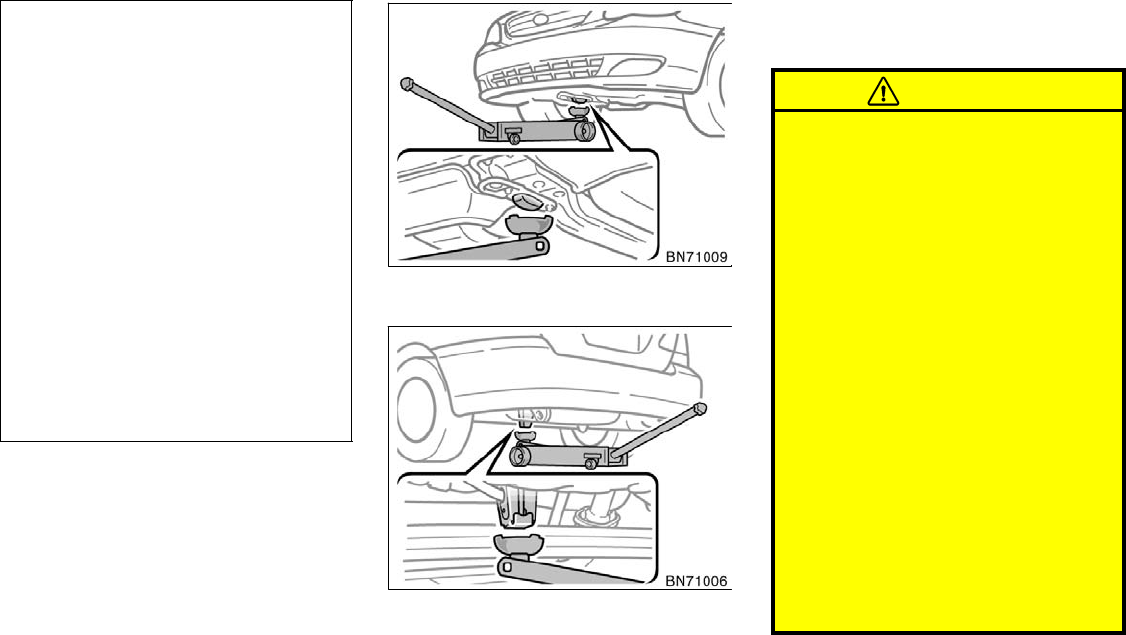 BN71009

BN71006