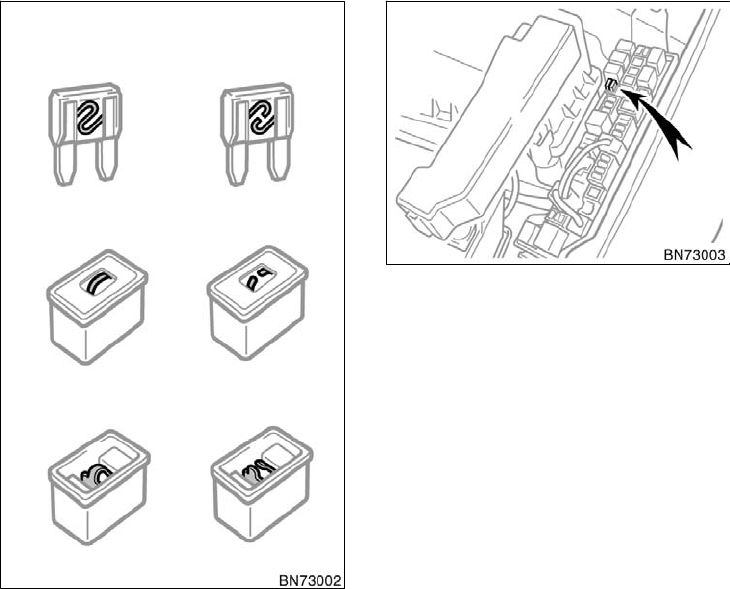 BN73002

BN73003