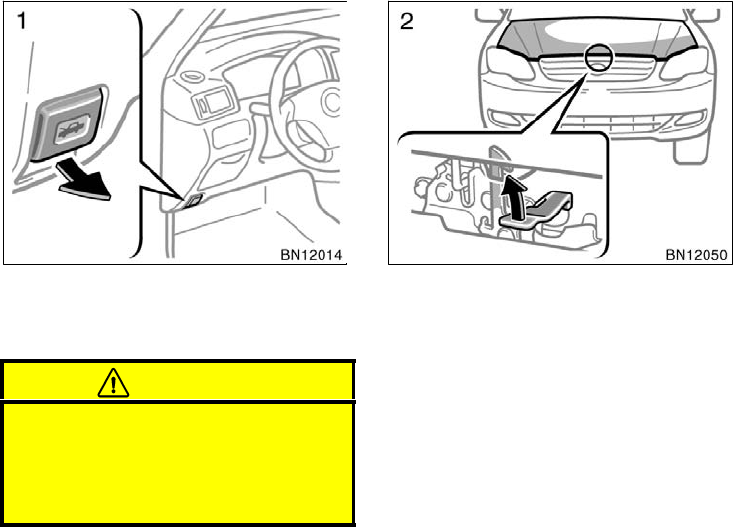 1

BN12014

2

BN12050