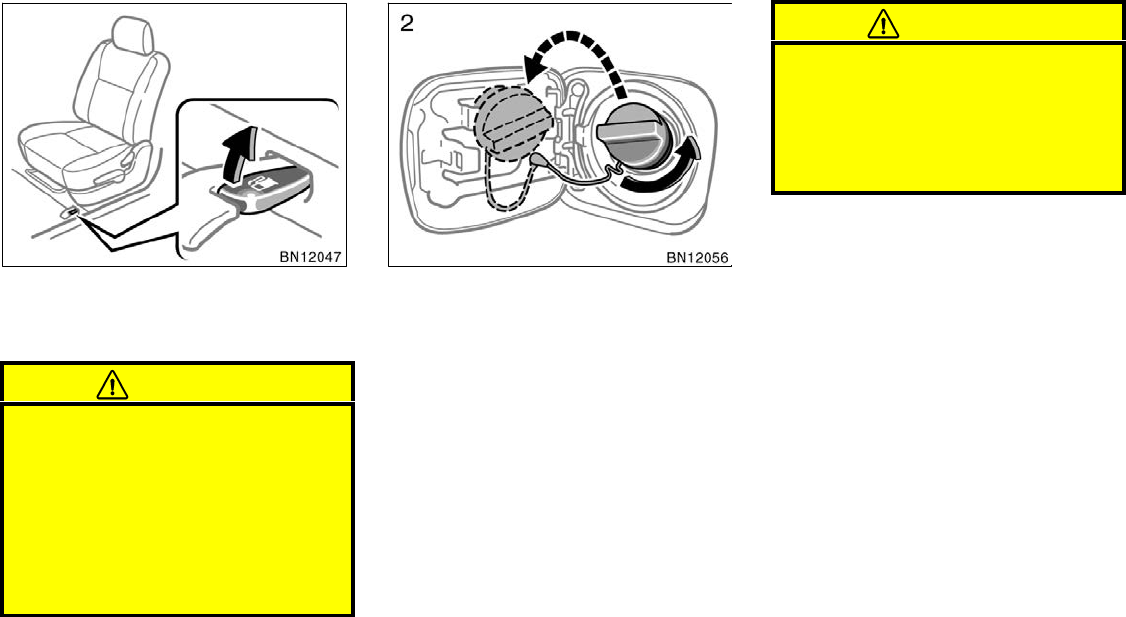 BN12047

2

BN12056