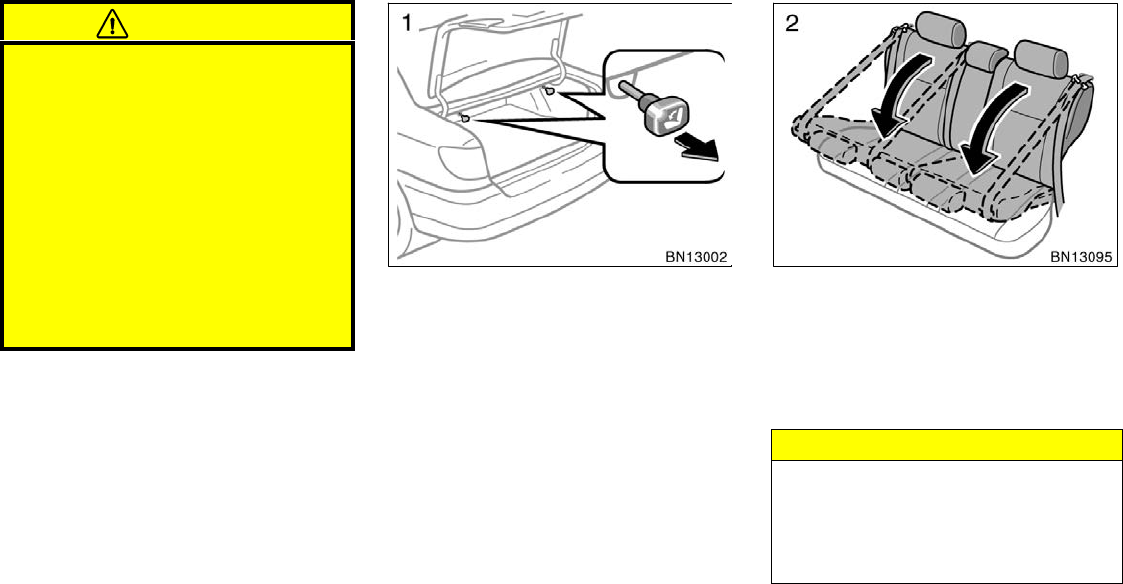 1

BN13002

2

BN13095