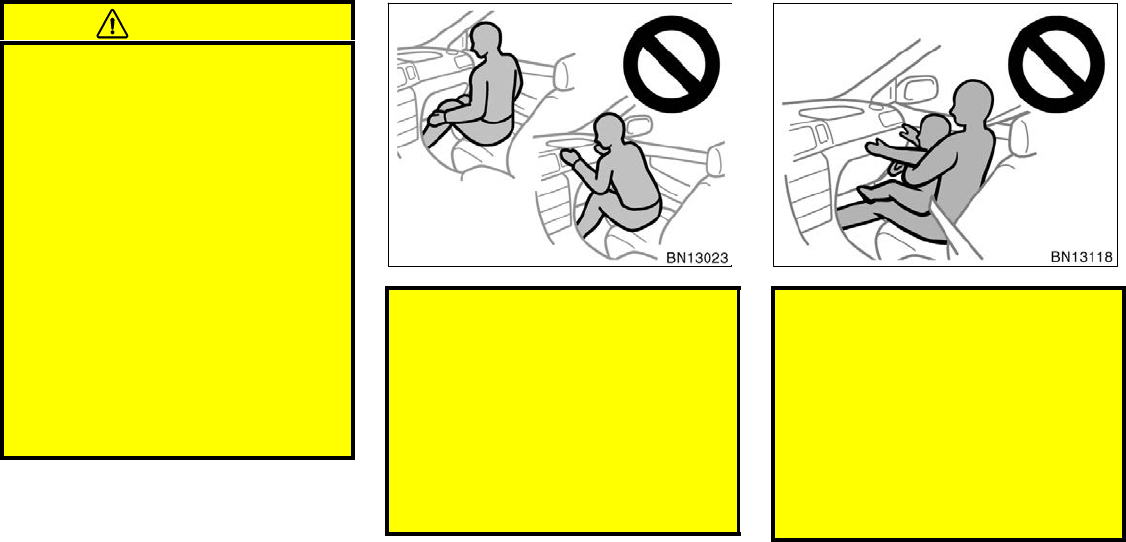 BN13023

BN13118