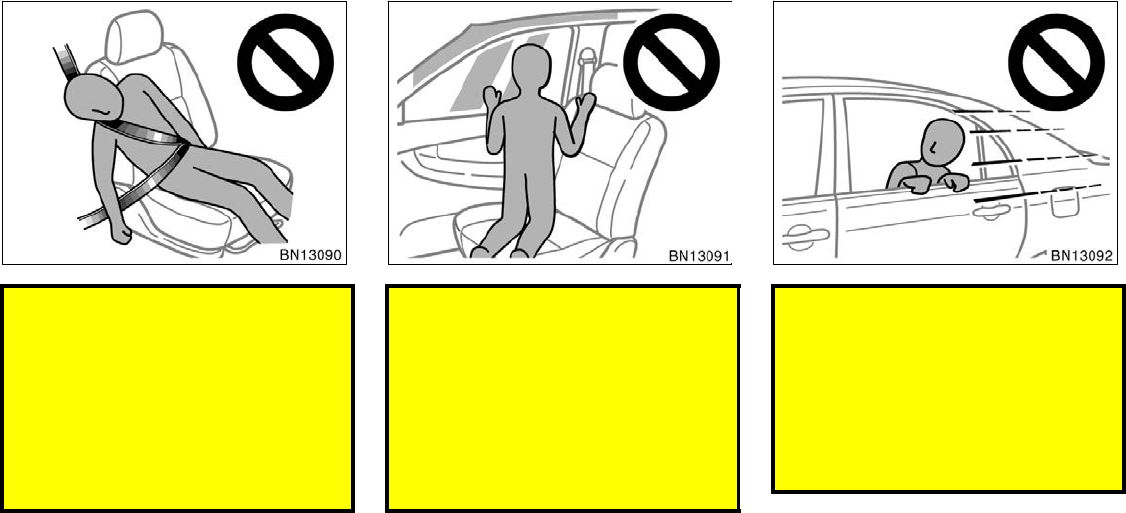 BN13090

BN13091

BN13092