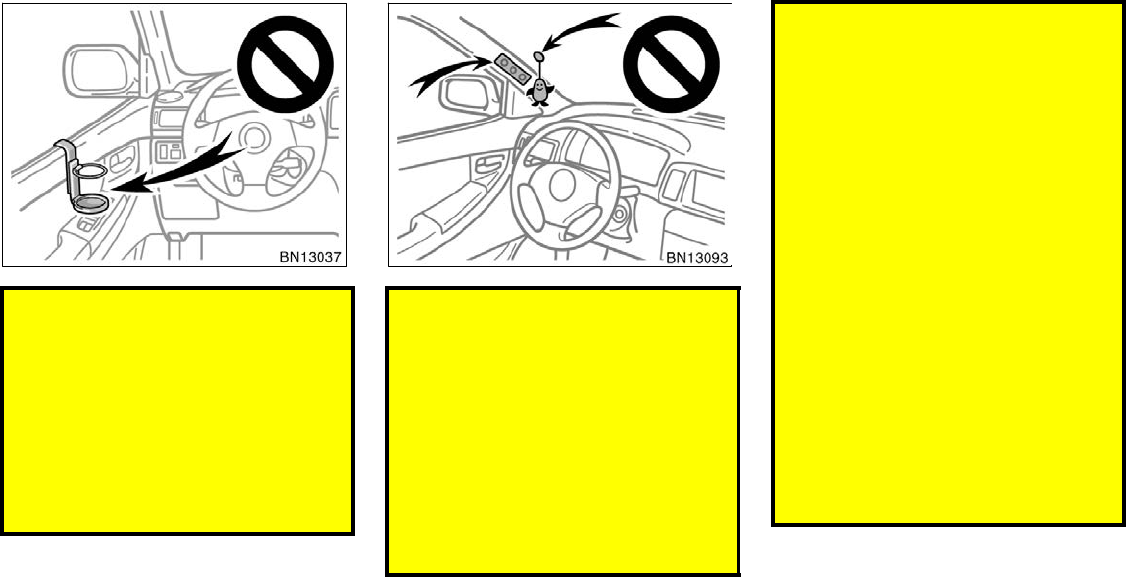 BN13037

BN13093