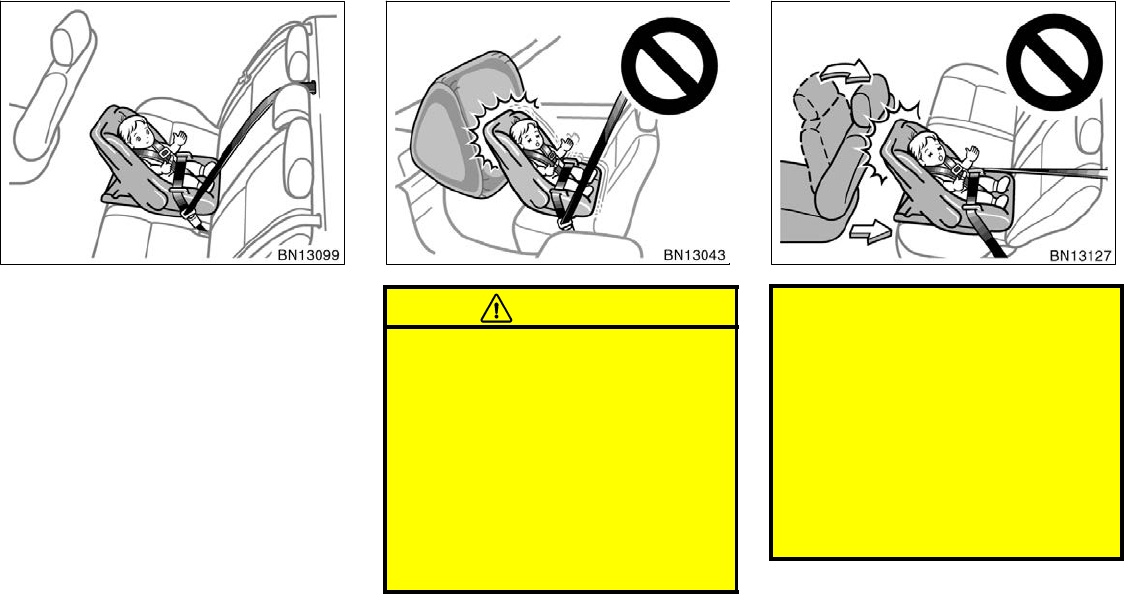 BN13099

BN13043

BN13127