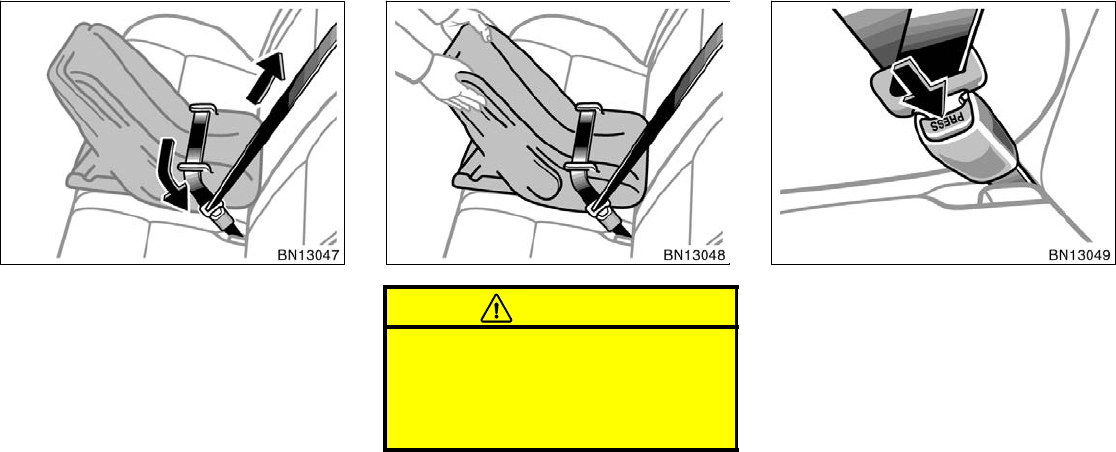 BN13047

BN13048

PRESS

BN13049