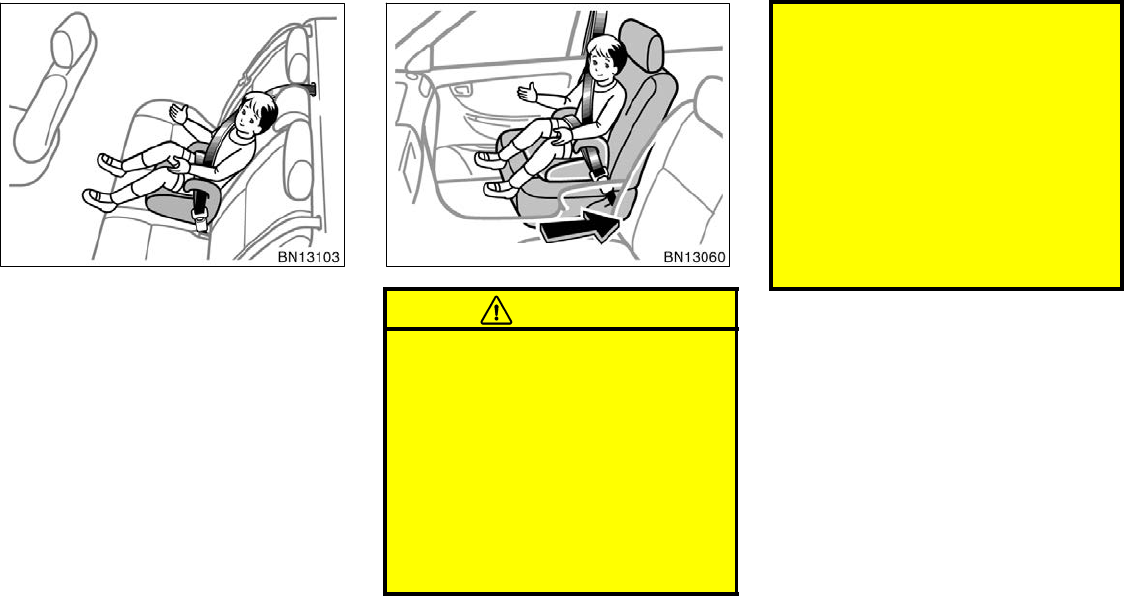 BN13103

BN13060