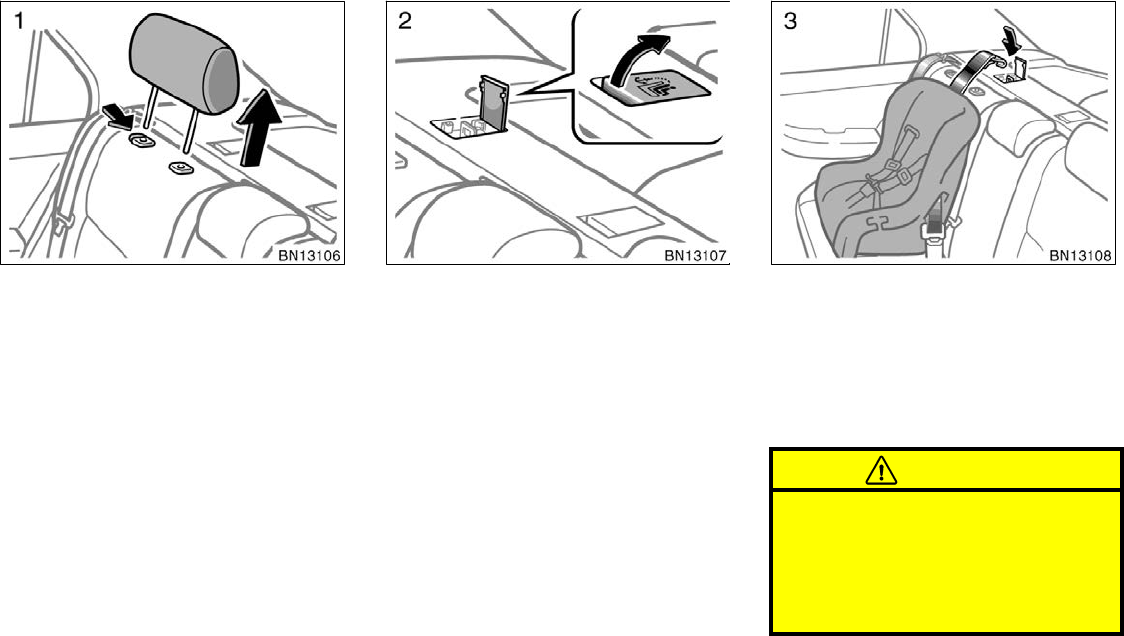 1

BN13106

2

BN13107

3

BN13108