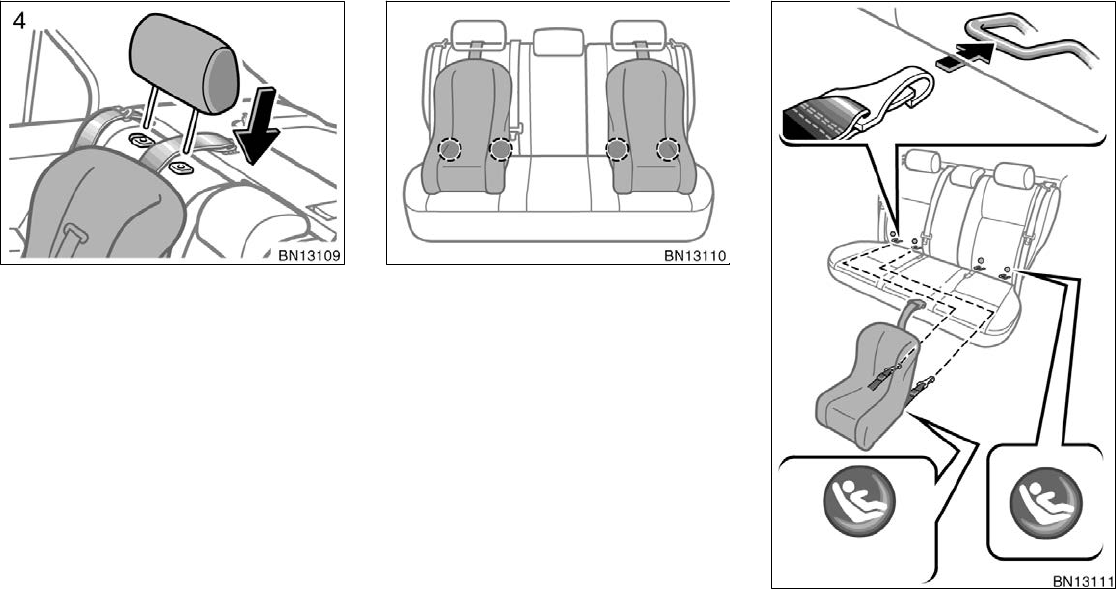 4

BN13109

BN13110

BN13111