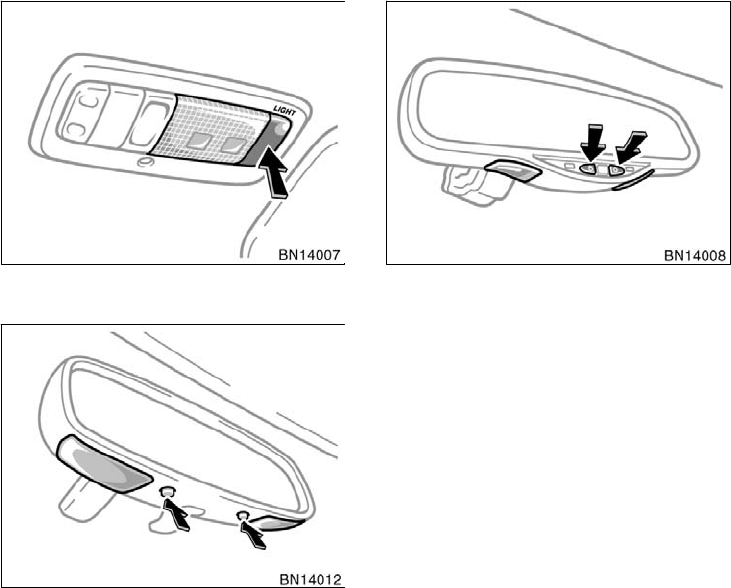 LIGHT

BN14007

BN14008

BN14012