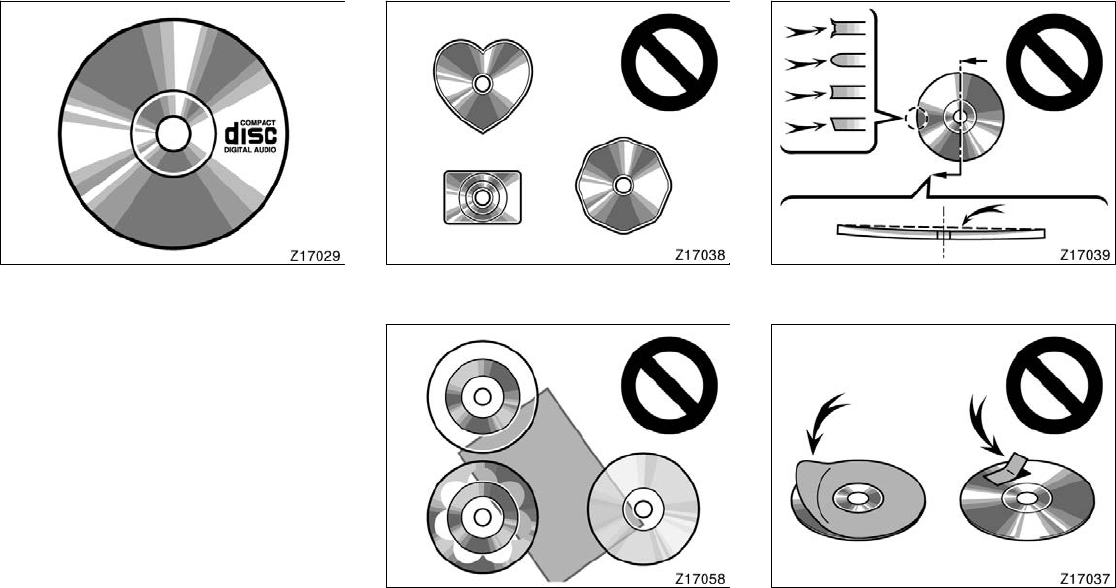 COMPACT
disc
DIGITAL AUDIO

Z17029

Z17038

Z17039

Z17058

Z17037