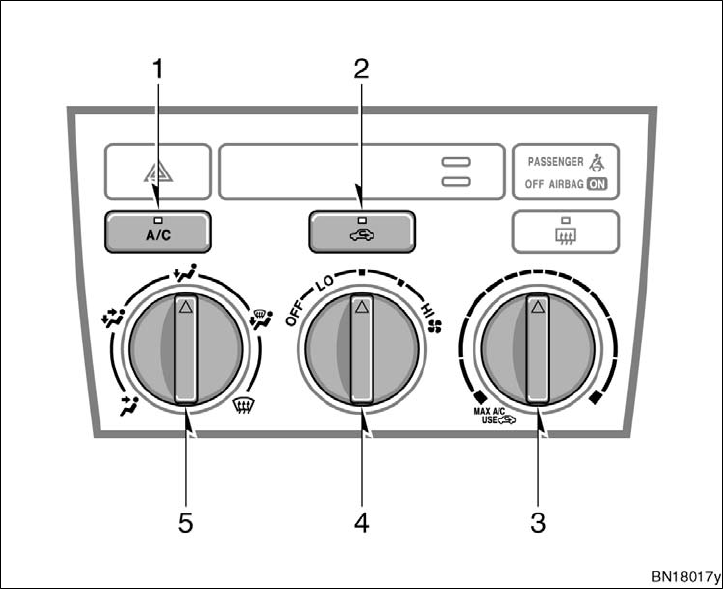 1
2
PASSENGER
OFF AIRBAG ON
A/C
OFF LO HI
MAX A/C USE
5
4
3
BN18017y