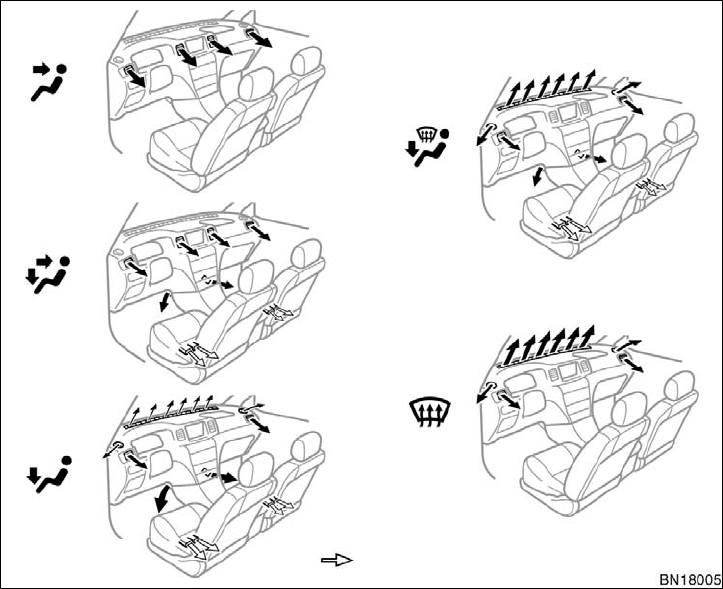 BN18005