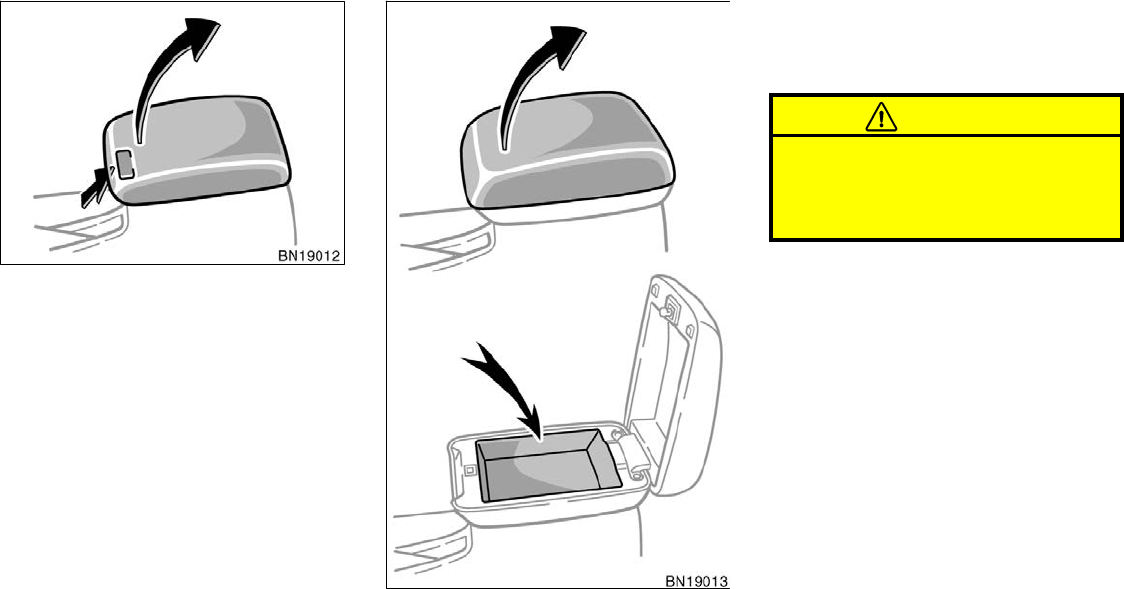 BN19012

BN19013