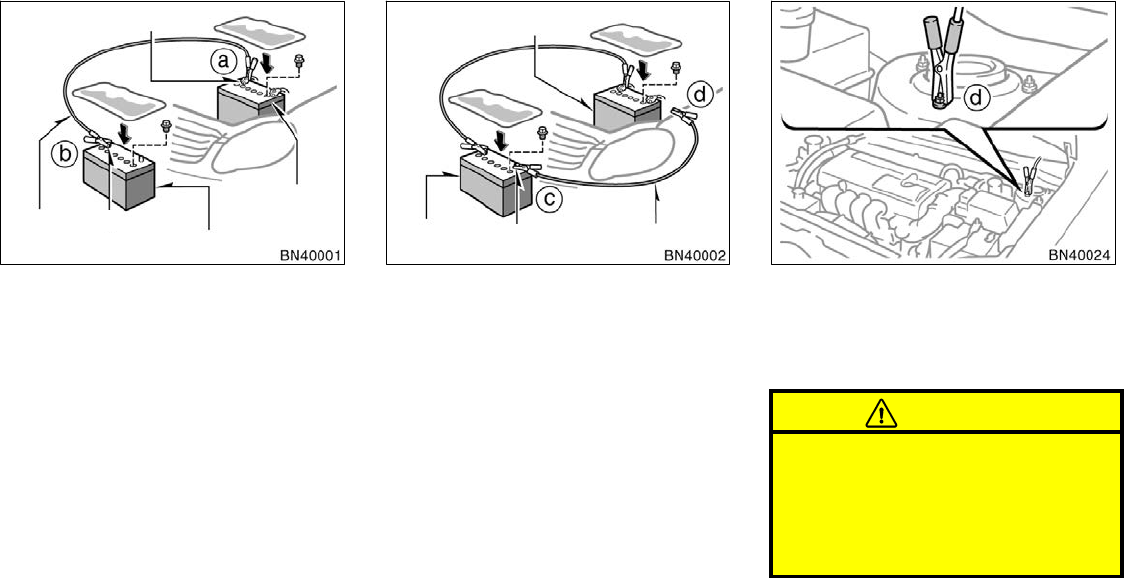 a

b

BN40001

d

c

BN40002

d

BN40024