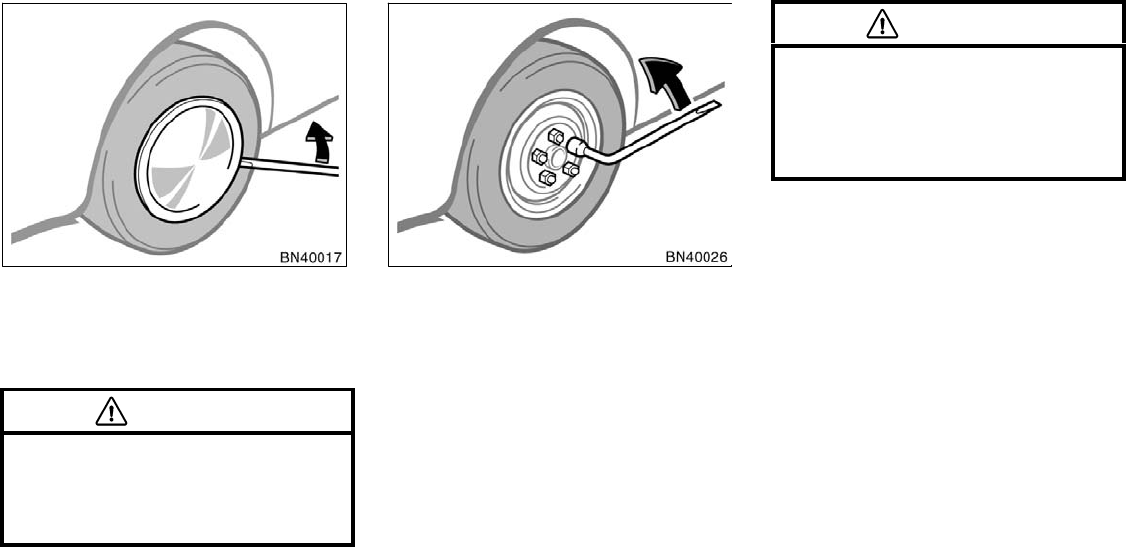 BN40017

BN40026