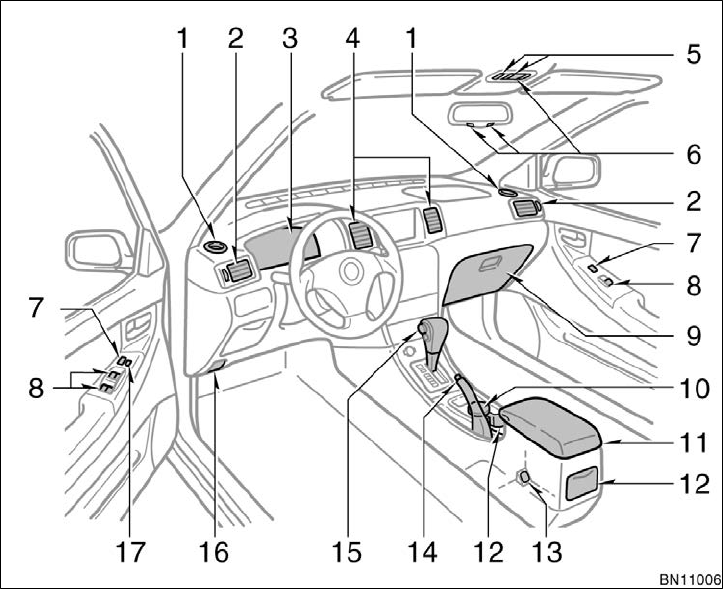 1 2 3 4 1 5
6
2
7
8
9
10
11
12
7
8
17 16 15 14 12 13
BN11006