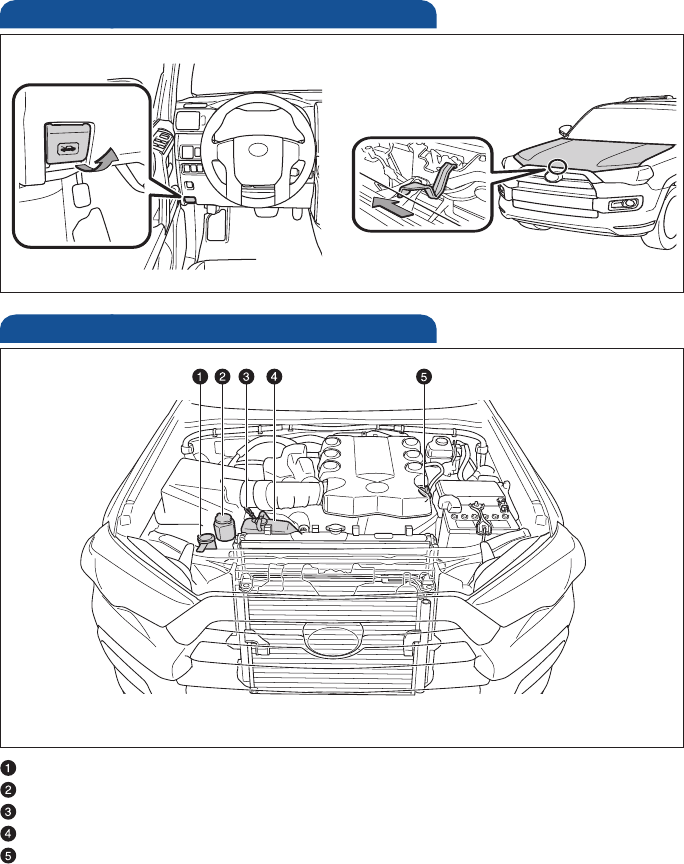 1 2 3 4 5

1
2
3
4
5