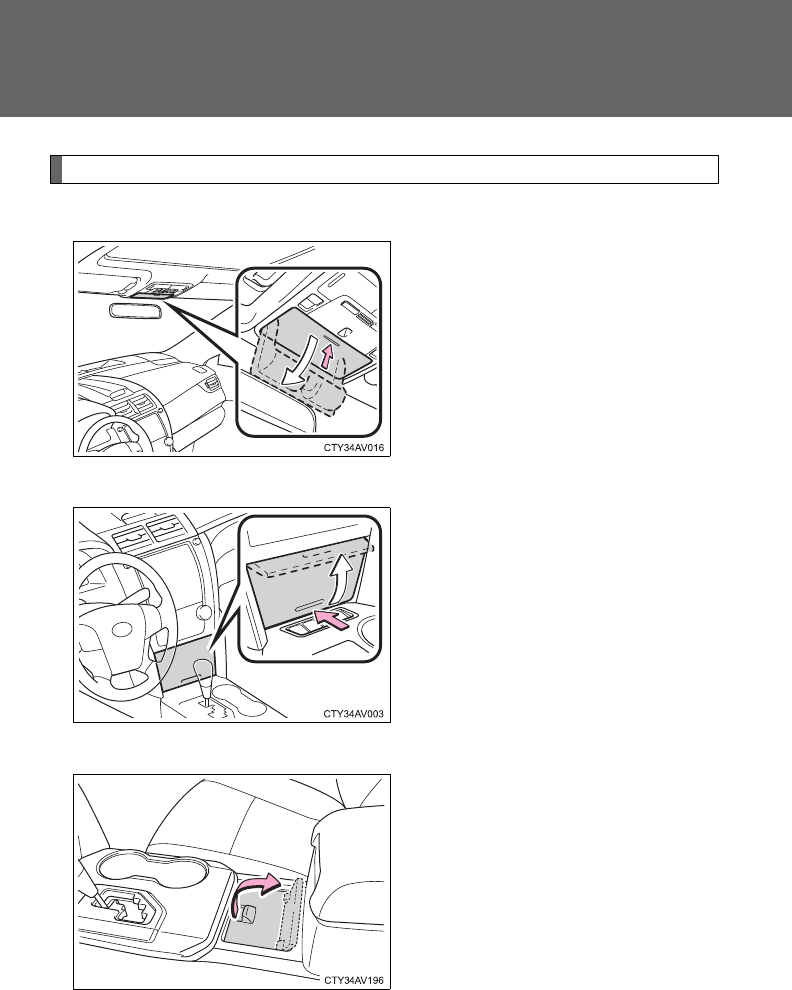 CTY34AV016

CTY34AV003

CTY34AV196