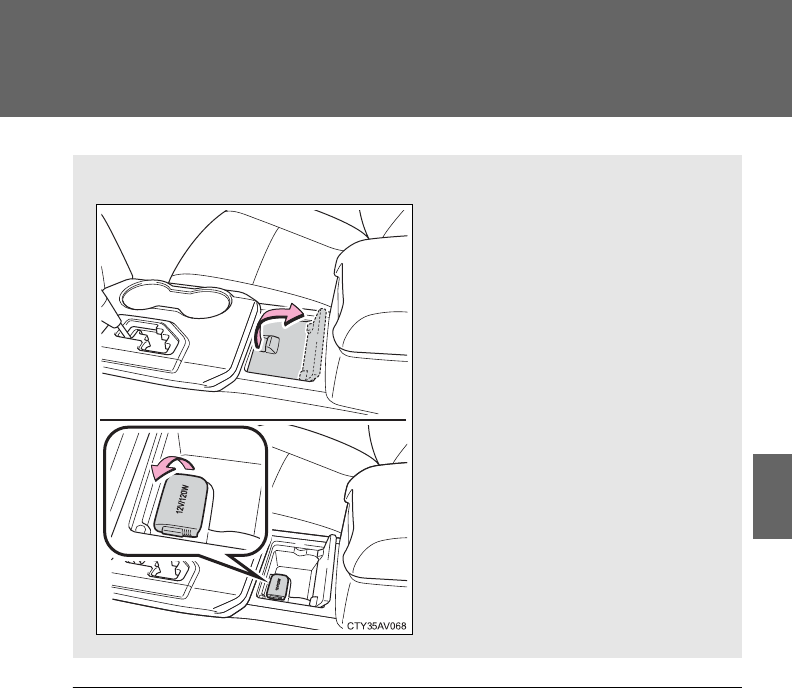 12V/120W

CTY35AV068