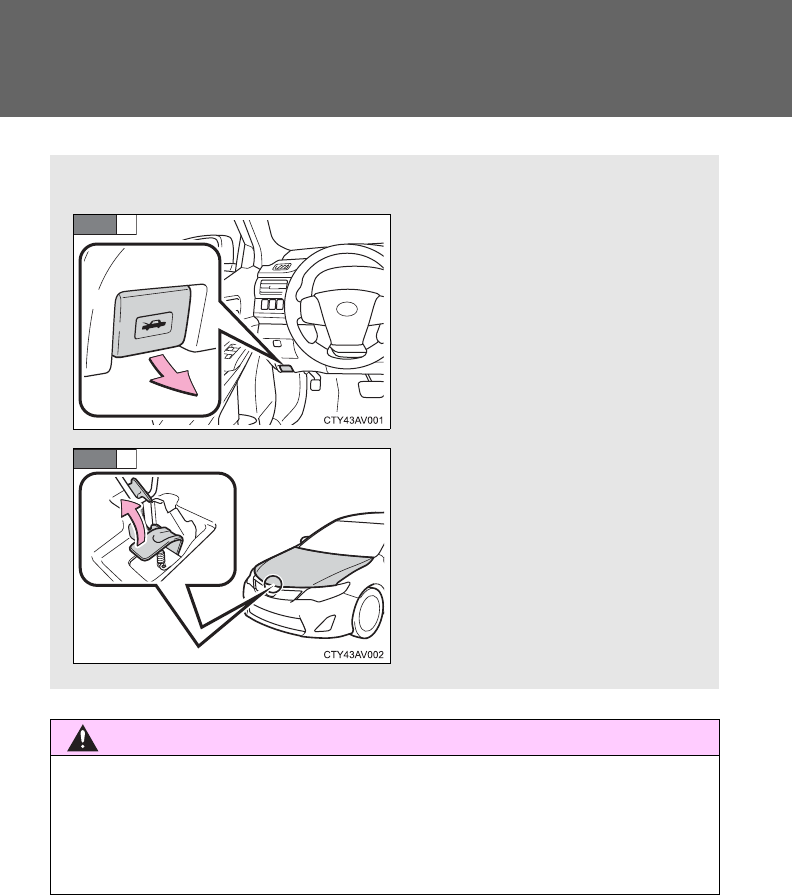 CTY43AV001

CTY43AV002