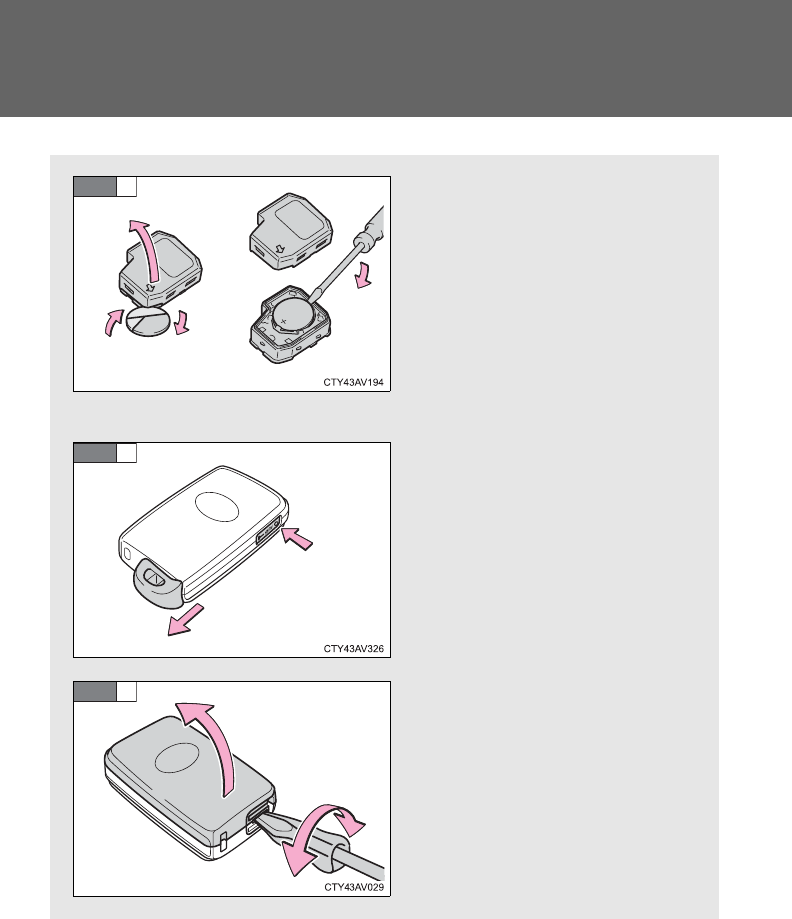 CTY43AV194

CTY43AV326

CTY43AV029