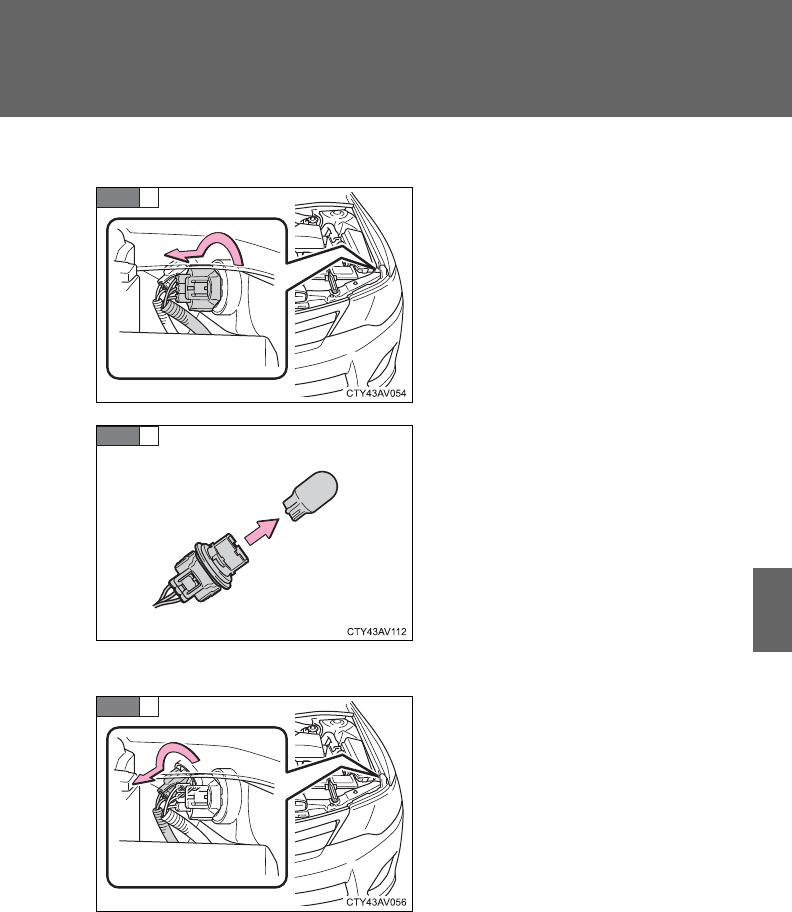 CTY43AV054

CTY43AV112

CTY43AV056