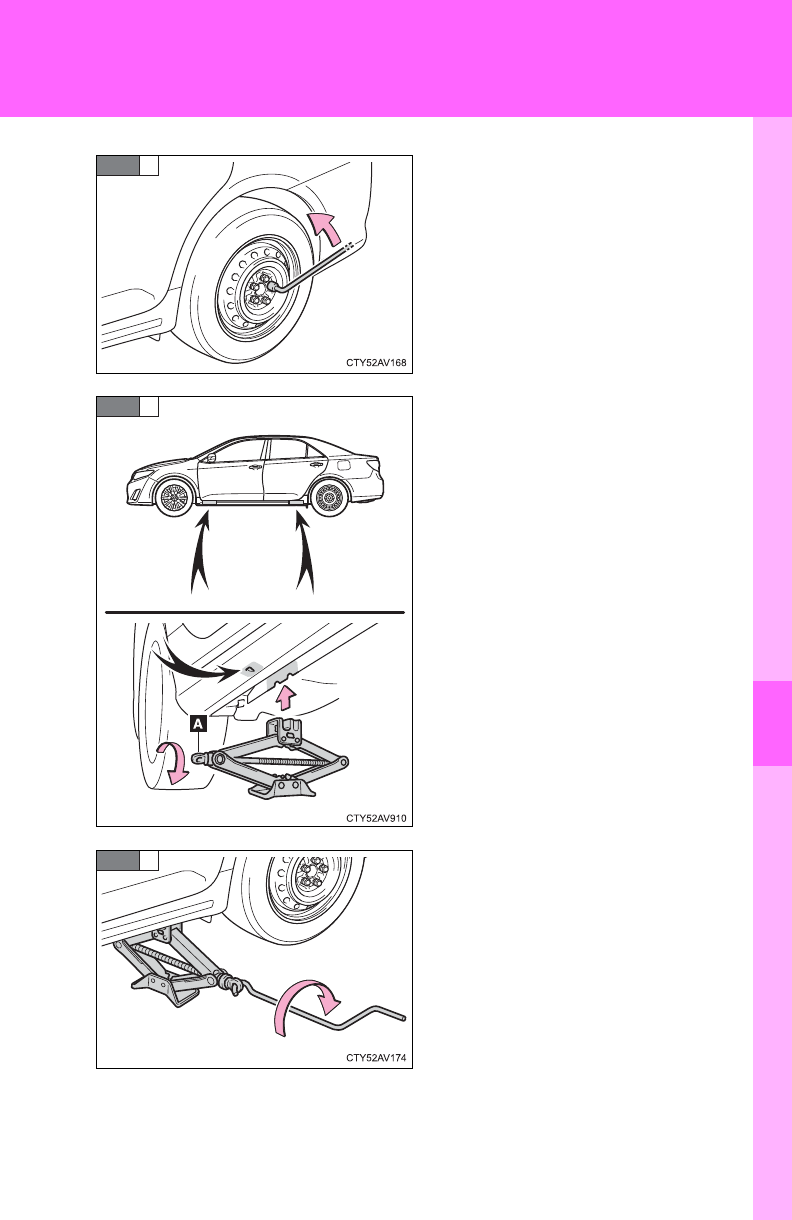 CTY52AV168

A

CTY52AV910

CTY52AV174