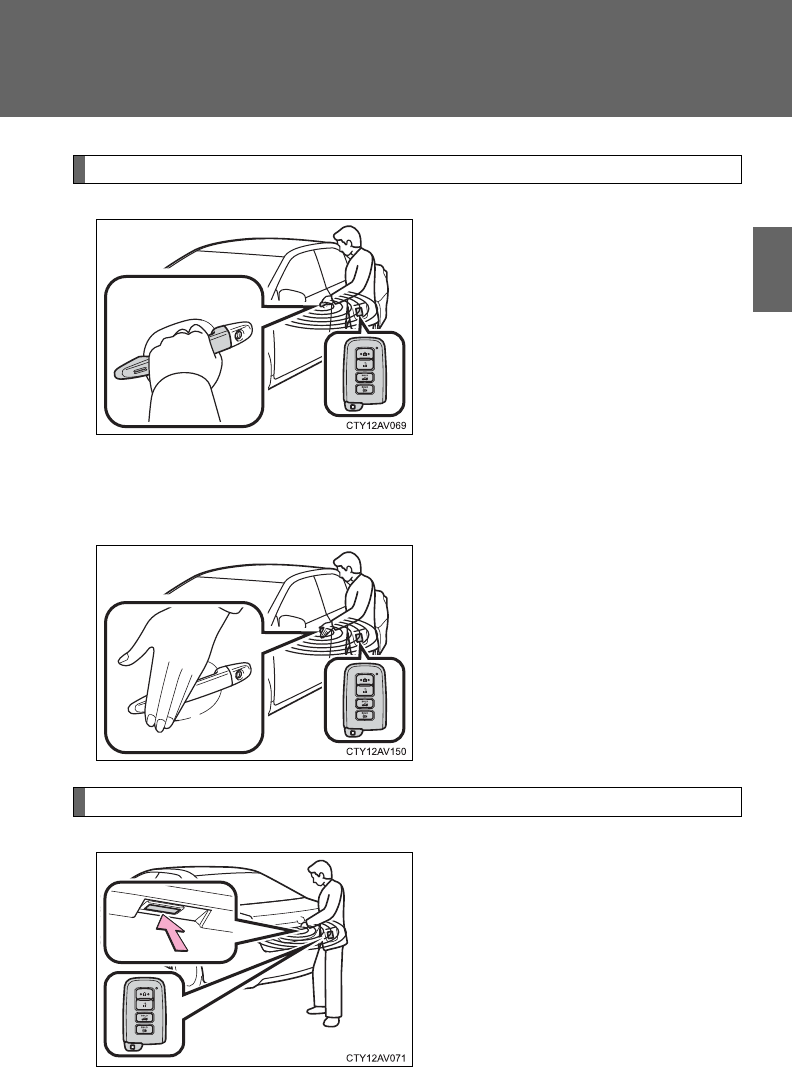 CTY12AV069

CTY12AV150

CTY12AV071