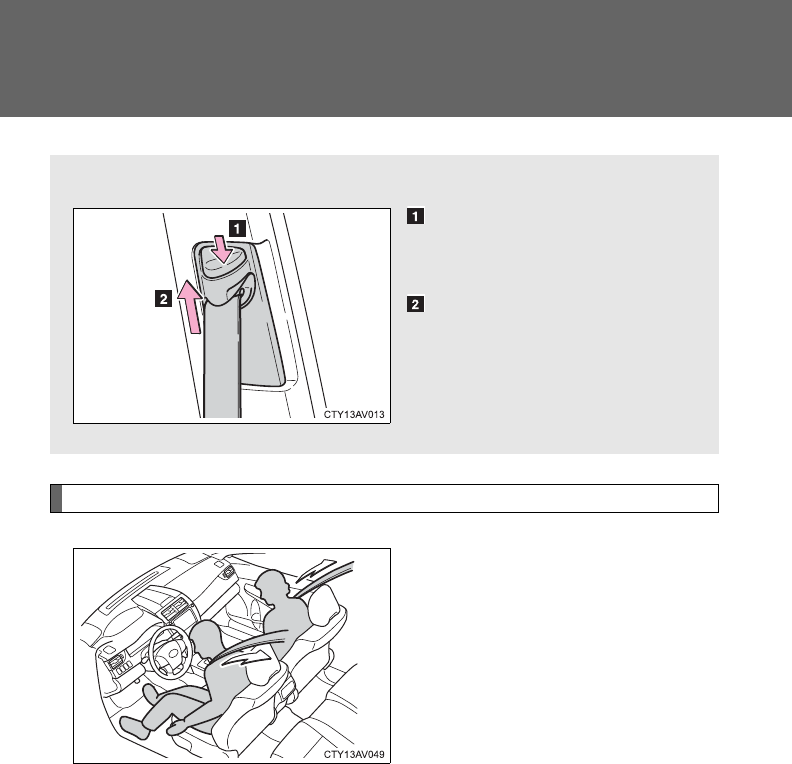 1

2

CTY13AV013

1

2

CTY13AV049