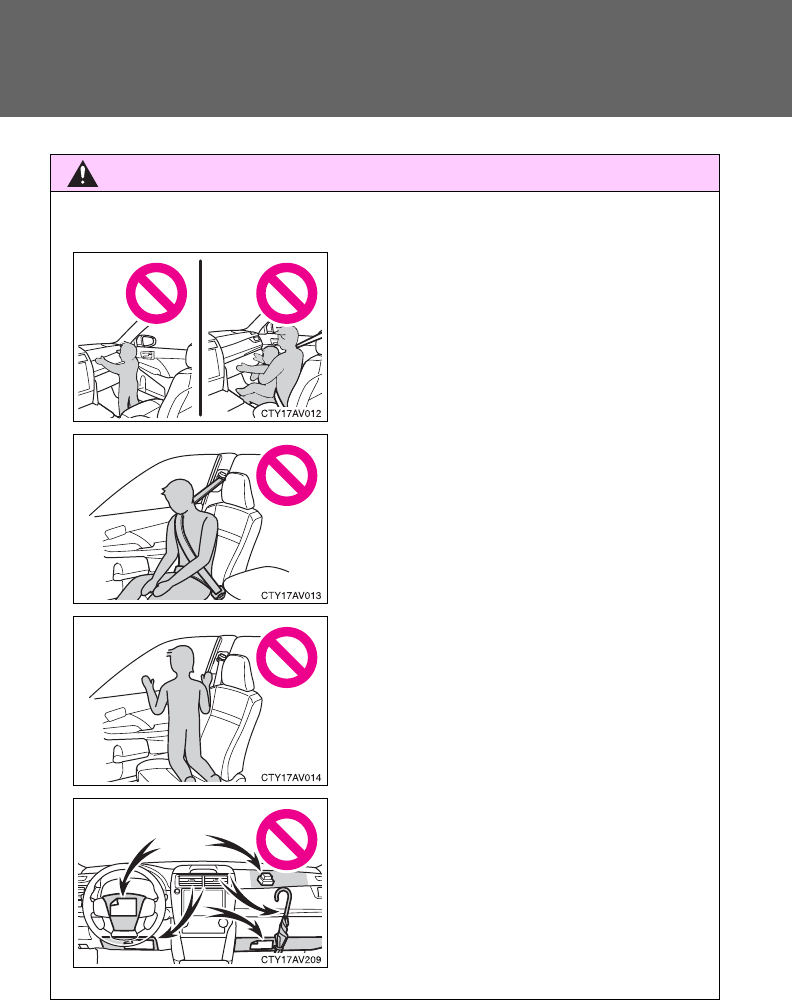 CTY17AV012

CTY17AV013

CTY17AV014

CTY17AV209