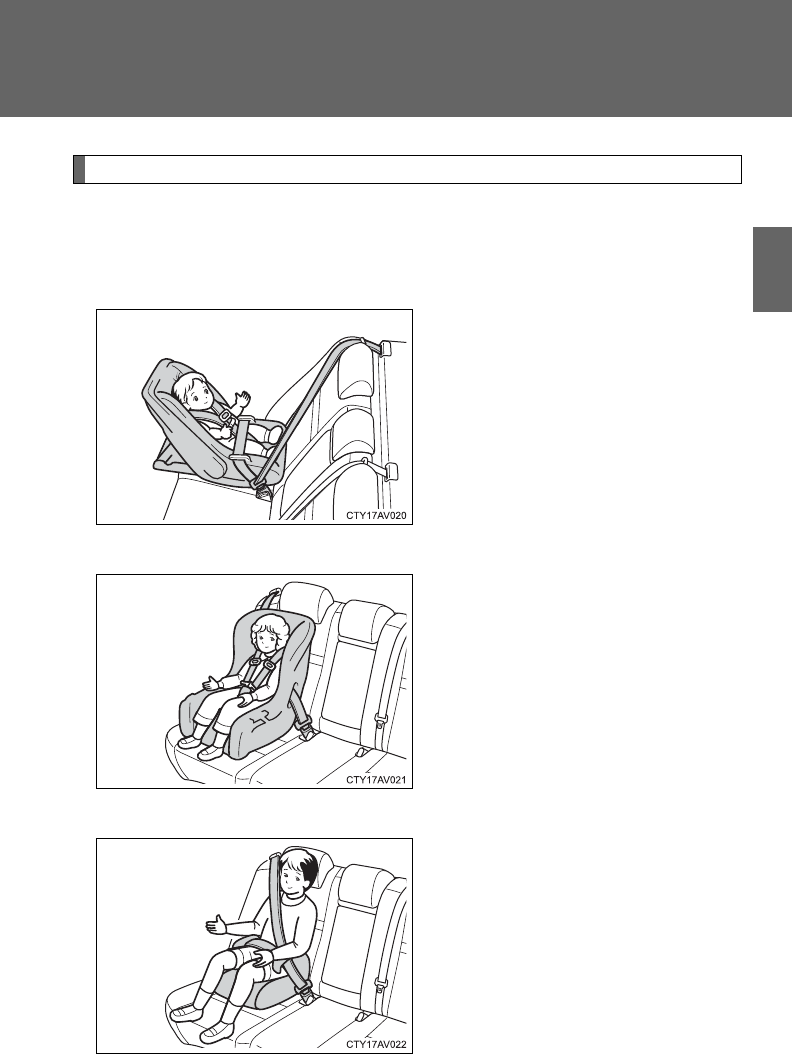 CTY17AV020

CTY17AV021

CTY17AV022