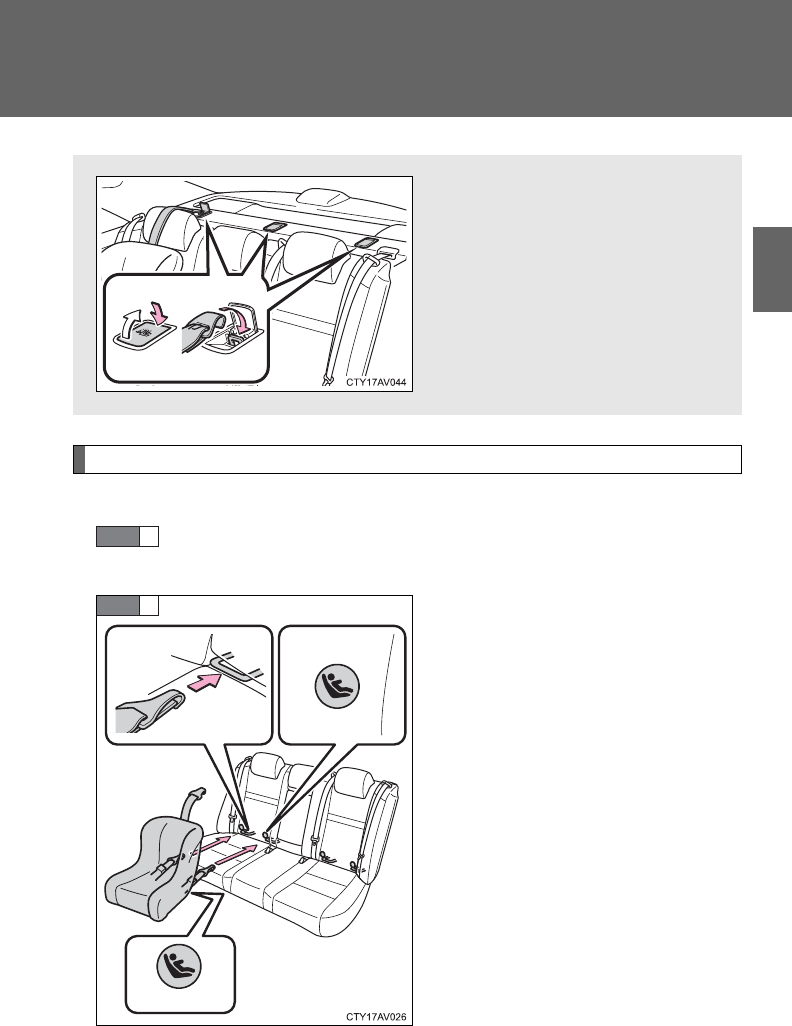 CTY17AV044

CTY17AV026