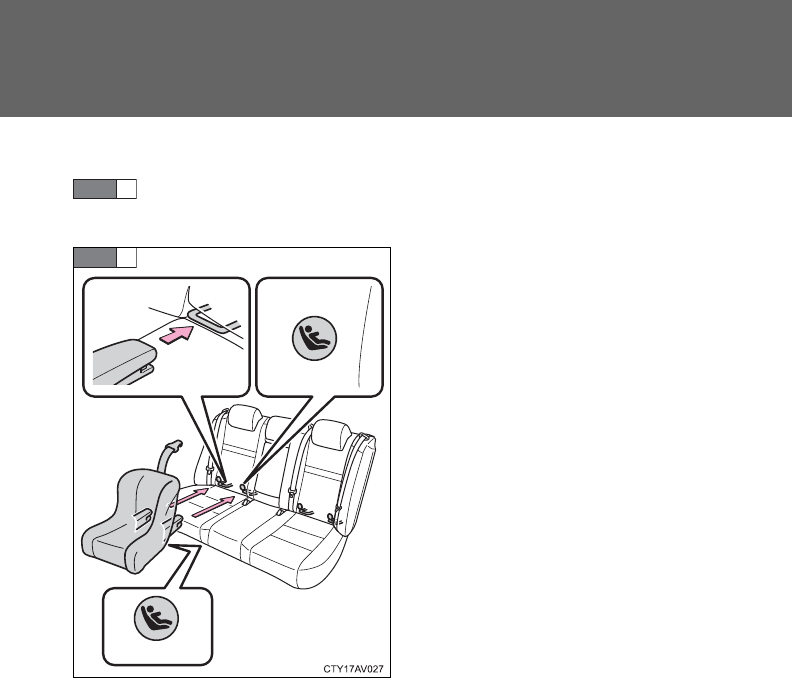 CTY17AV027