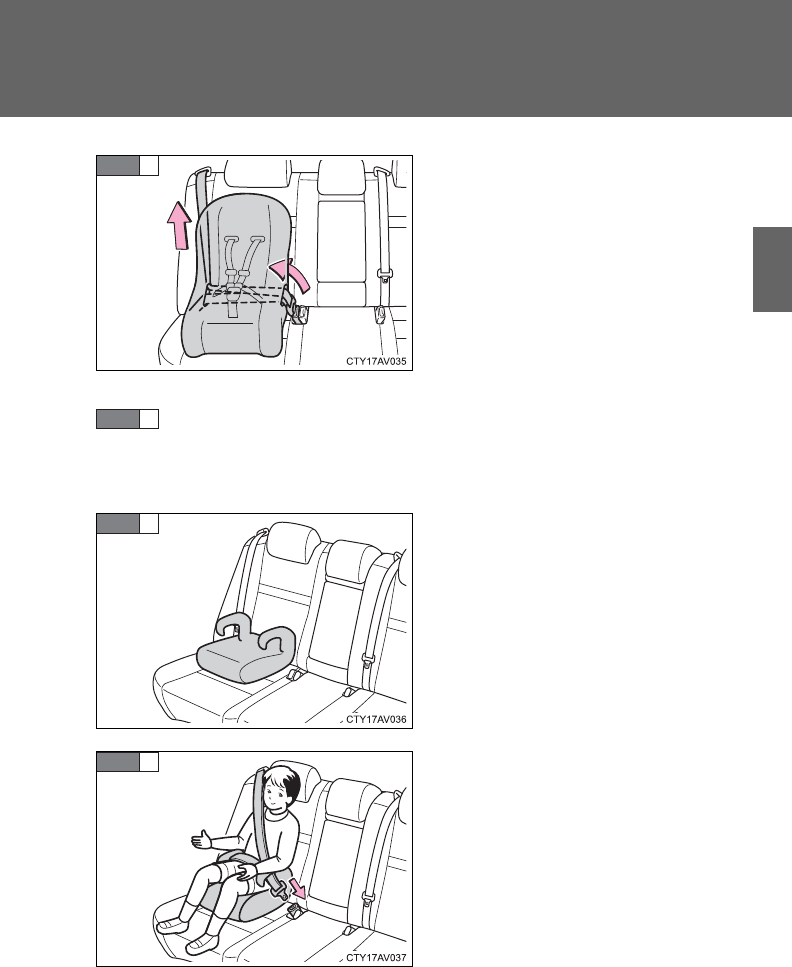 CTY17AV035

CTY17AV036

CTY17AV037