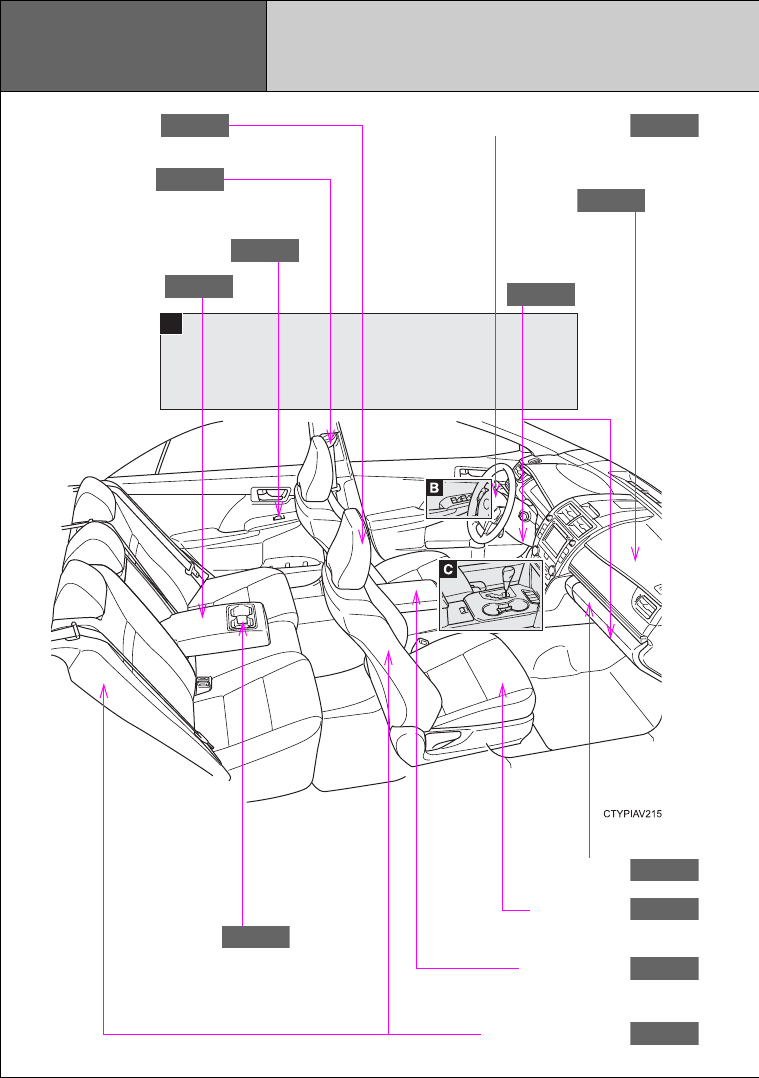 B

C

CTYPIAV215