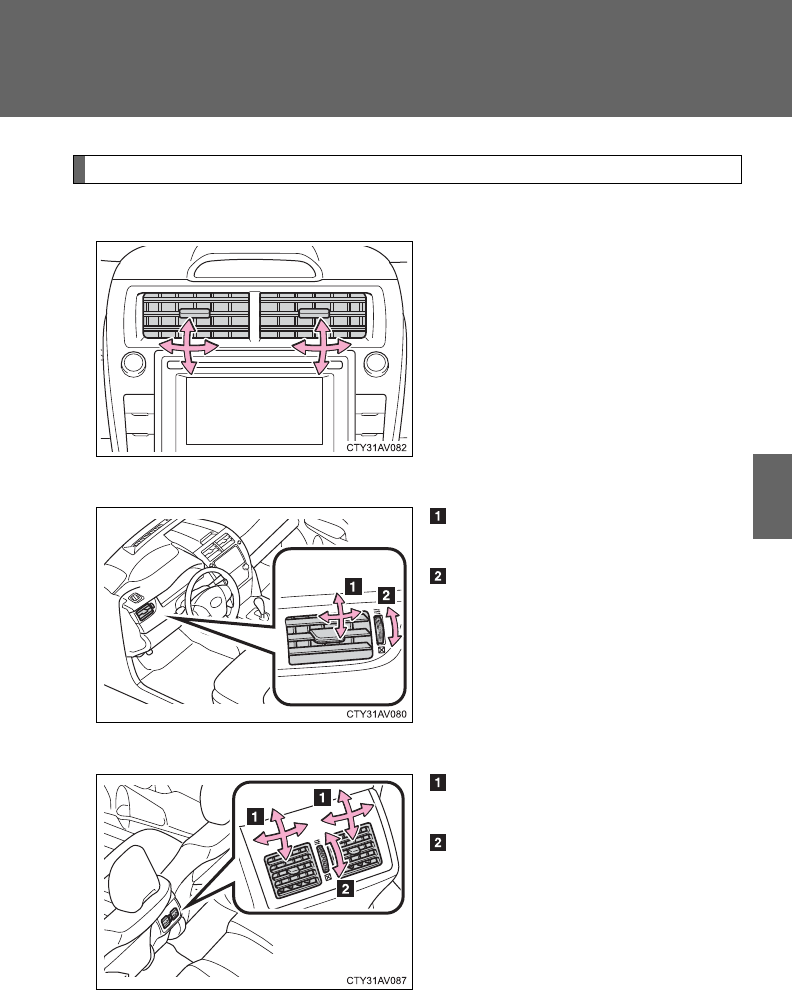 CTY31AV082

1

2

1

2

CTY31AV080

1

2

1

1

2

CTY31AV087