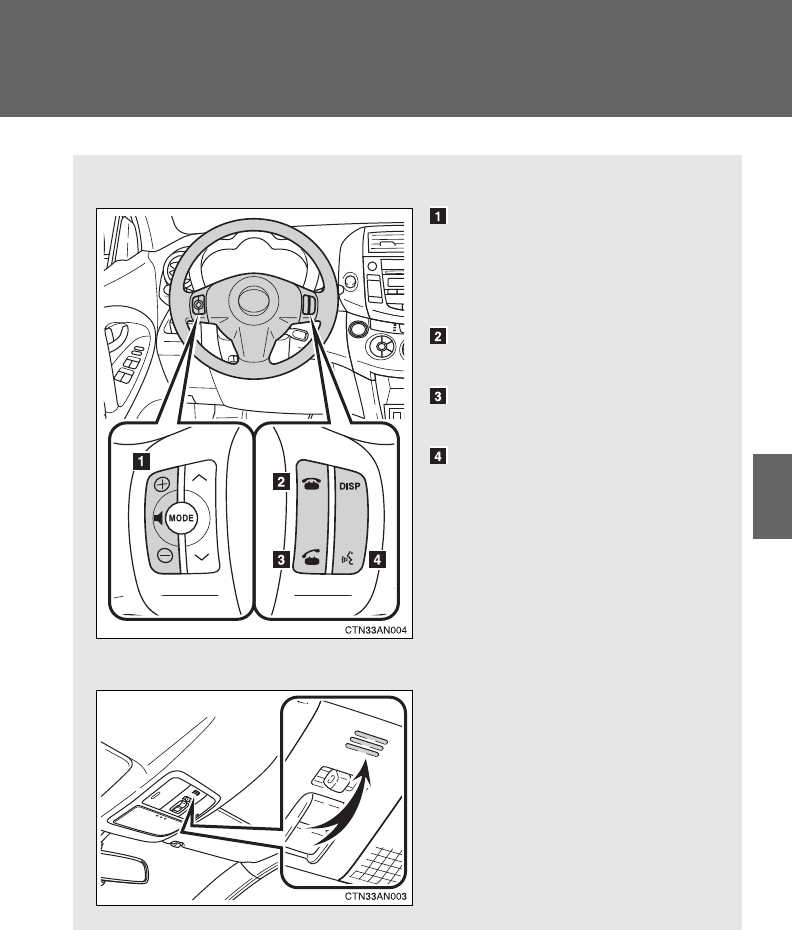 1

2

3

4

1

MODE

2

DISP

3

4

CTN33AN004

CTN33AN003